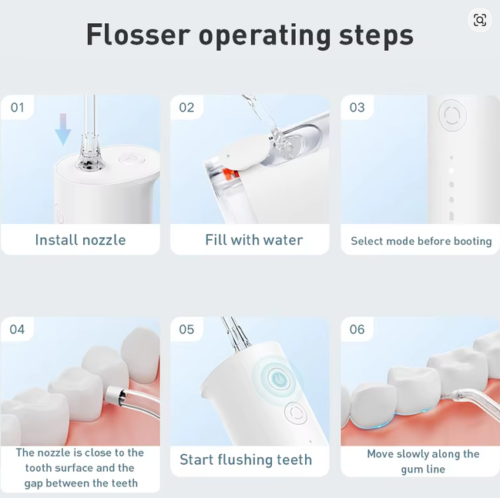 Flosser operating steps

01

Install nozzle

02

Fill with water

03

Select mode before booting

04

The nozzle is close to the tooth surface and the gap between the teeth

05

Start flushing teeth

06

Move slowly along the gum line