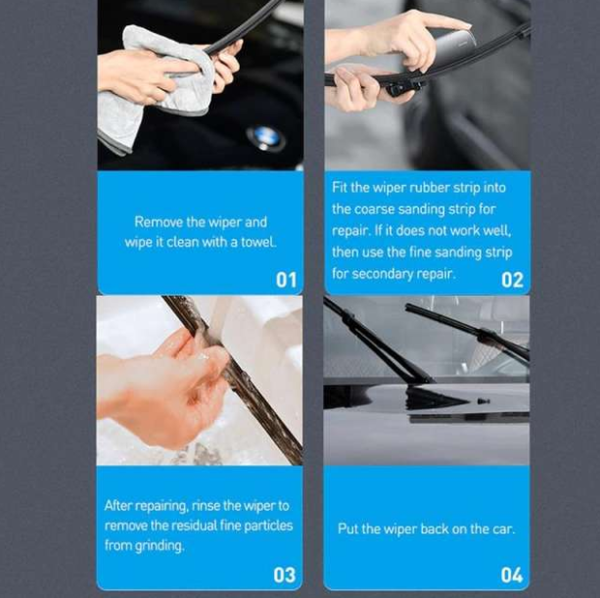 Remove the wiper and wipe it clean with a towel.

01

Fit the wiper rubber strip into the coarse sanding strip for repair. If it does not work well, then use the fine sanding strip for secondary repair.

02

After repairing, rinse the wiper to remove the residual fine particles from grinding.

03

Put the wiper back on the car.

04